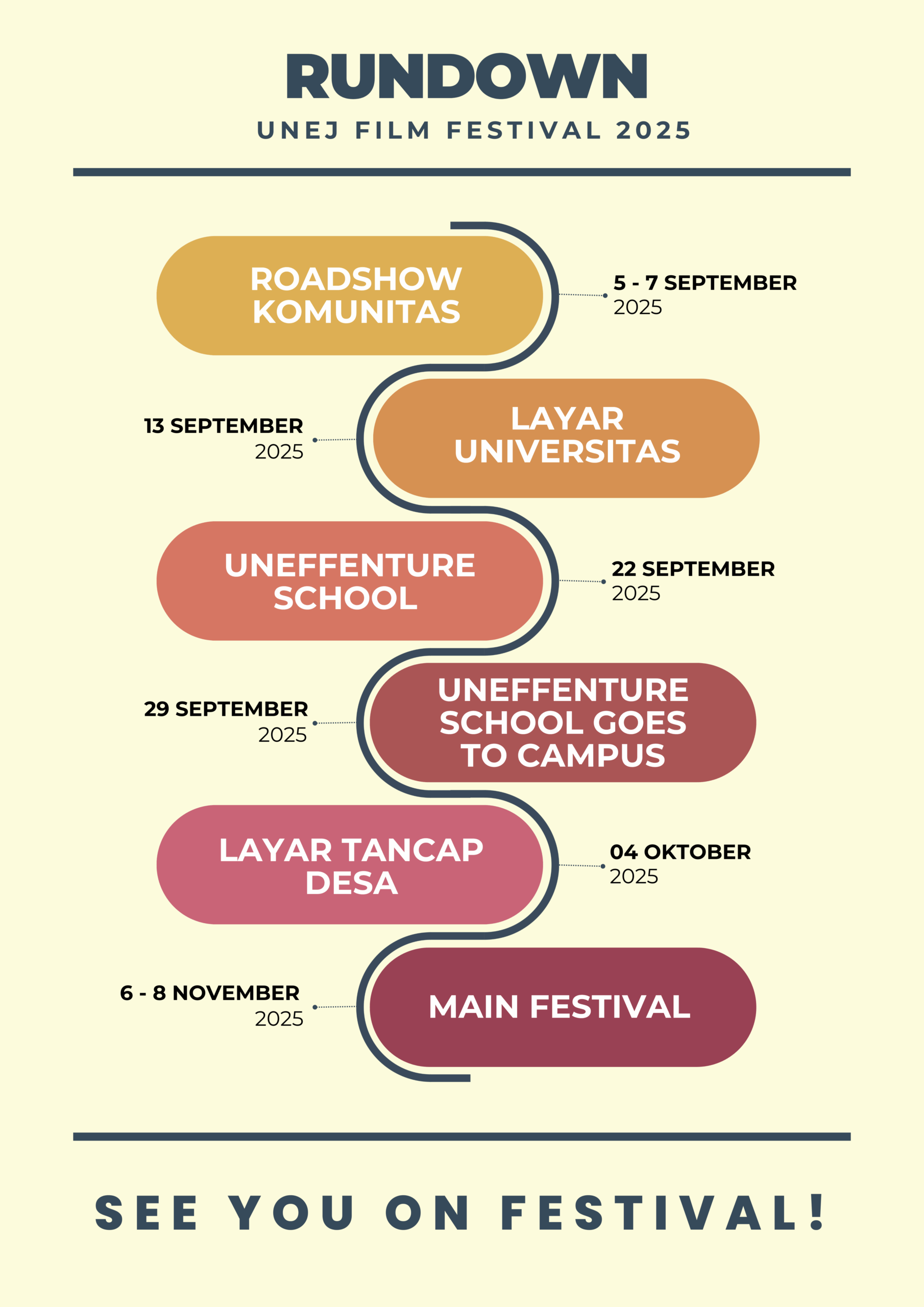 RUNDOWN
UNEJ FILM FESTIVAL 2025

ROADSHOW KOMUNITAS

5 - 7 SEPTEMBER
2025

13 SEPTEMBER
2025

LAYAR UNIVERSITAS

UNEFFENTURE SCHOOL

22 SEPTEMBER
2025

29 SEPTEMBER
2025

UNEFFENTURE SCHOOL GOES TO CAMPUS

LAYAR TANCAP DESA

04 OKTOBER
2025

6 - 8 NOVEMBER
2025

MAIN FESTIVAL

SEE YOU ON FESTIVAL!