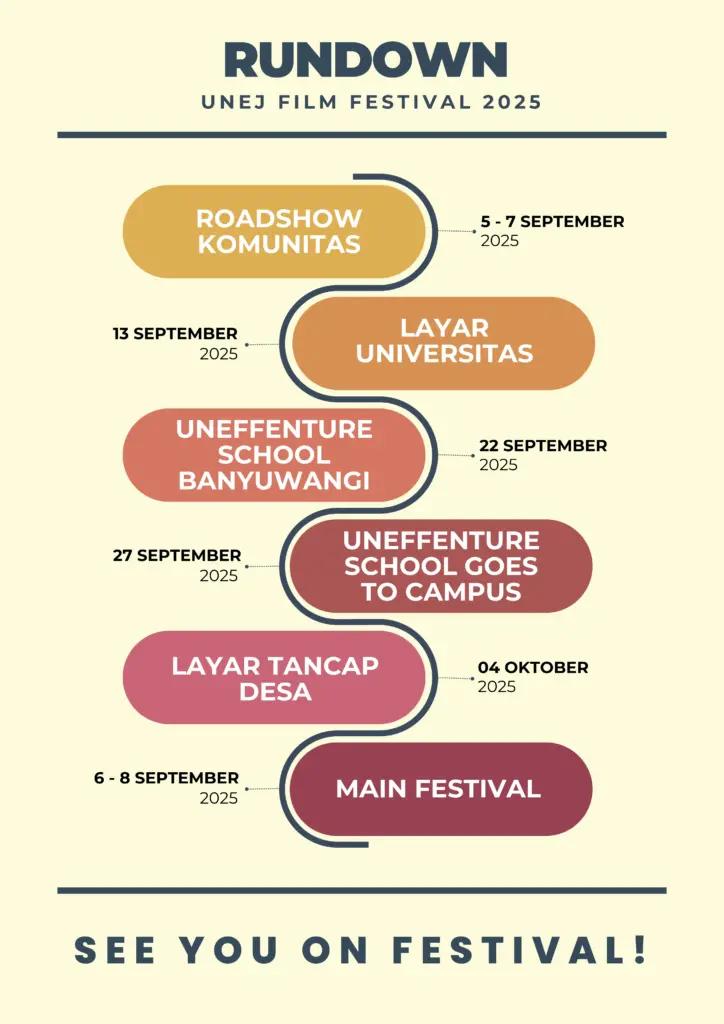 RUNDOWN
UNEJ FILM FESTIVAL 2025

ROADSHOW KOMUNITAS
5 - 7 SEPTEMBER 2025

13 SEPTEMBER 2025
LAYAR UNIVERSITAS

UNEFFENTURE SCHOOL BANYUWANGI
22 SEPTEMBER 2025

27 SEPTEMBER 2025
UNEFFENTURE SCHOOL GOES TO CAMPUS

LAYAR TANCAP DESA
04 OKTOBER 2025

6 - 8 SEPTEMBER 2025
MAIN FESTIVAL

SEE YOU ON FESTIVAL!