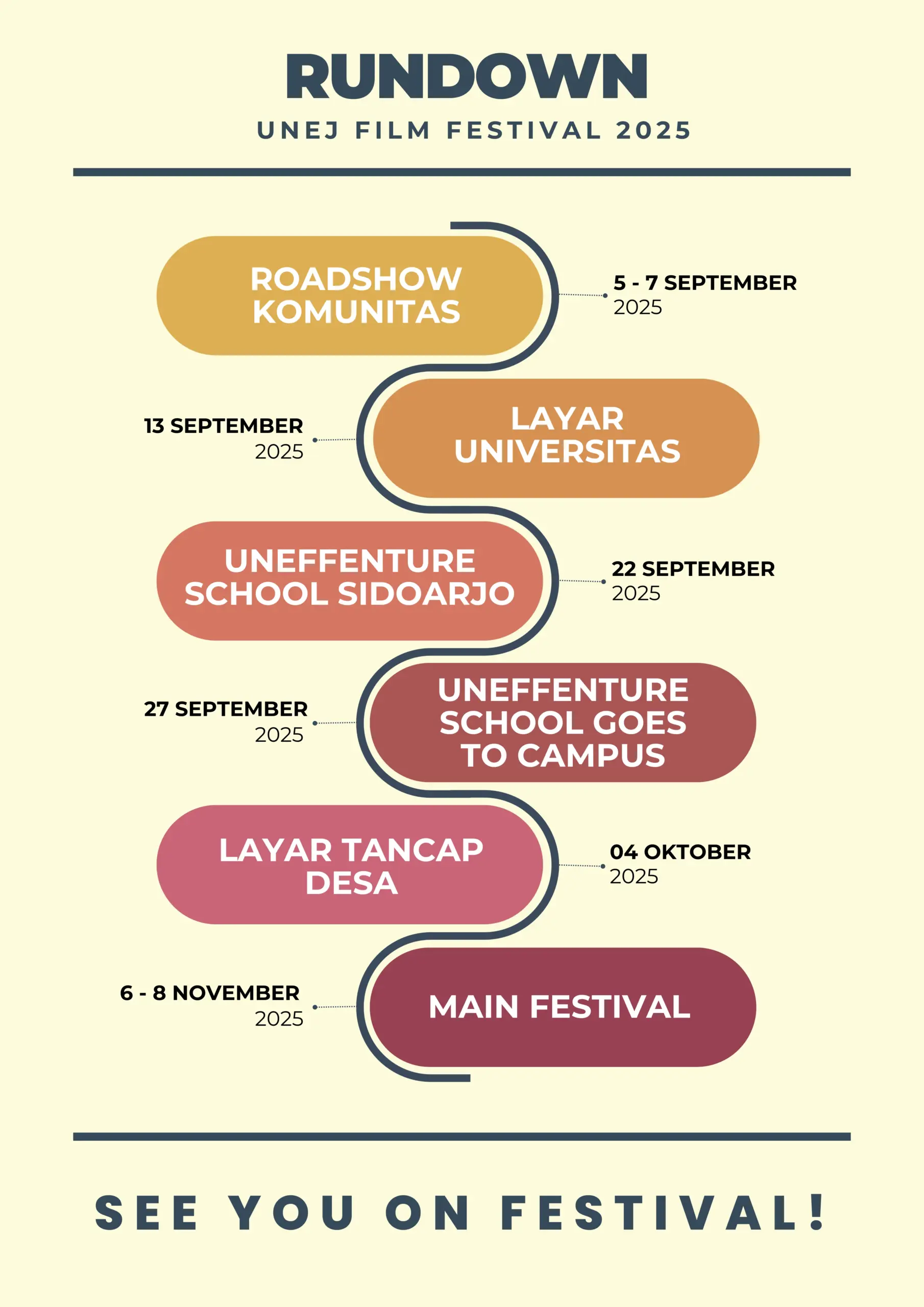 RUNDOWN
UNEJ FILM FESTIVAL 2025

ROADSHOW KOMUNITAS

5 - 7 SEPTEMBER
2025

13 SEPTEMBER
2025

LAYAR UNIVERSITAS

UNEFFENTURE SCHOOL SIDOARJO

22 SEPTEMBER
2025

27 SEPTEMBER
2025

UNEFFENTURE SCHOOL GOES TO CAMPUS

LAYAR TANCAP DESA

04 OKTOBER
2025

6 - 8 NOVEMBER
2025

MAIN FESTIVAL

SEE YOU ON FESTIVAL!